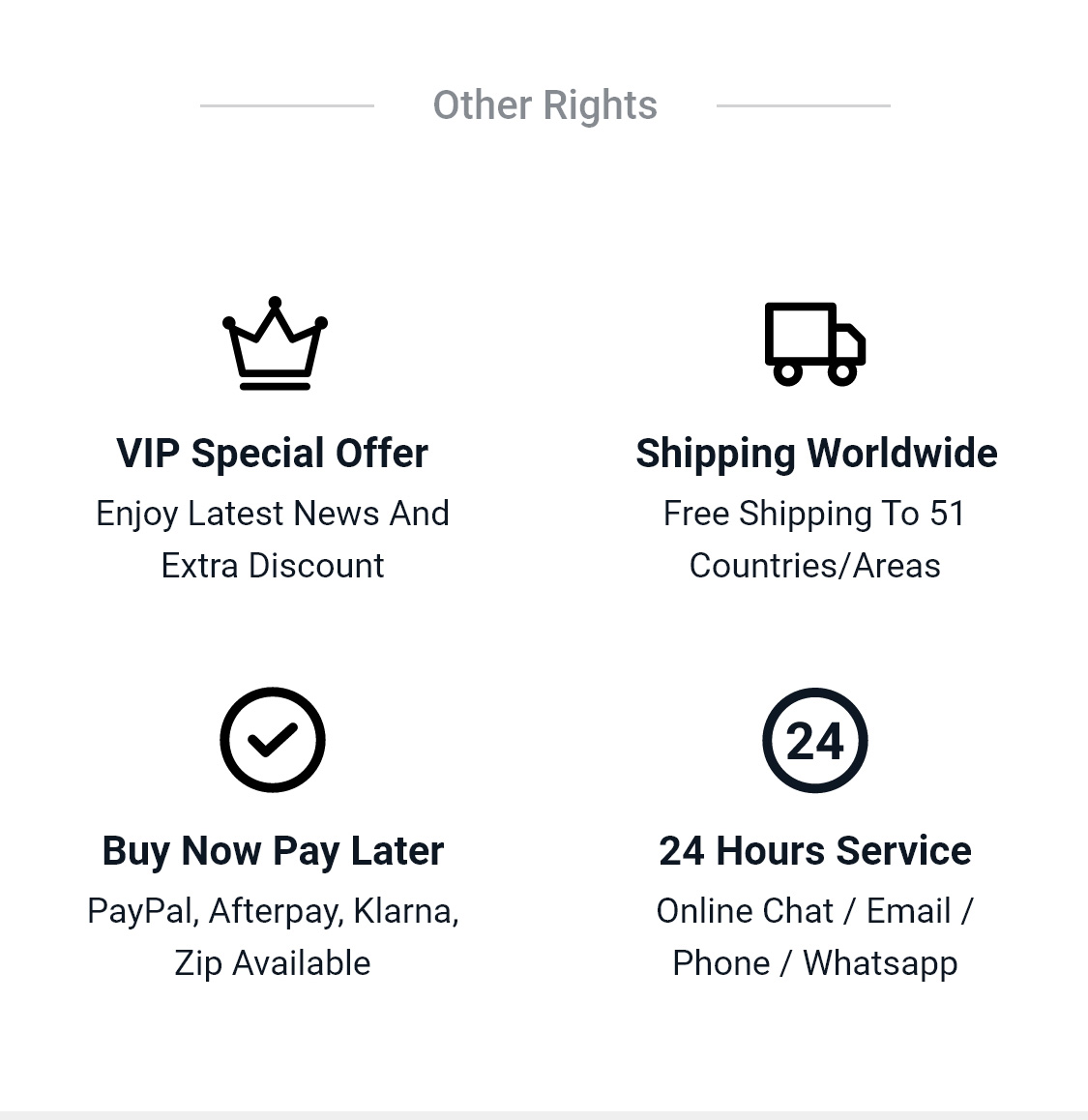 Other Rights

VIP Special Offer
Enjoy Latest News And Extra Discount

Shipping Worldwide
Free Shipping To 51 Countries/Areas

Buy Now Pay Later
PayPal, Afterpay, Klarna, Zip Available

24

24 Hours Service
Online Chat / Email / Phone / Whatsapp